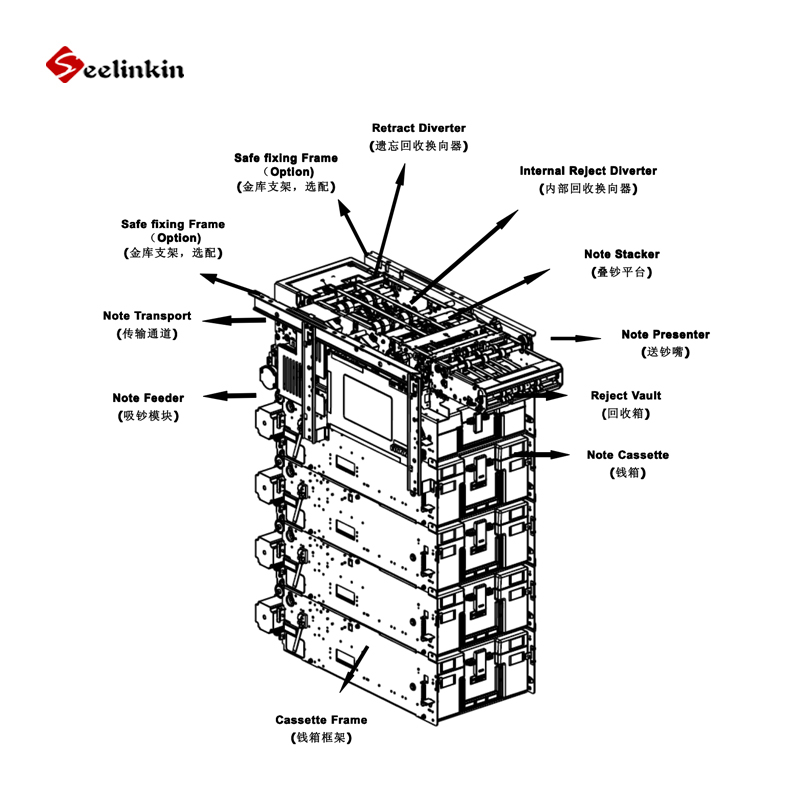 Seelinkin

Retract Diverter
(遗忘回收换向器)

Safe fixing Frame
(Option)
(金库支架，选配)

Internal Reject Diverter
(内部回收换向器)

Safe fixing Frame
(Option)
(金库支架，选配)

Note Stacker
(叠钞平台)

Note Transport
(传输通道)

Note Presenter
(送钞嘴)

Note Feeder
(吸钞模块)

Reject Vault
(回收箱)

Note Cassette
(钱箱)

Cassette Frame
(钱箱框架)