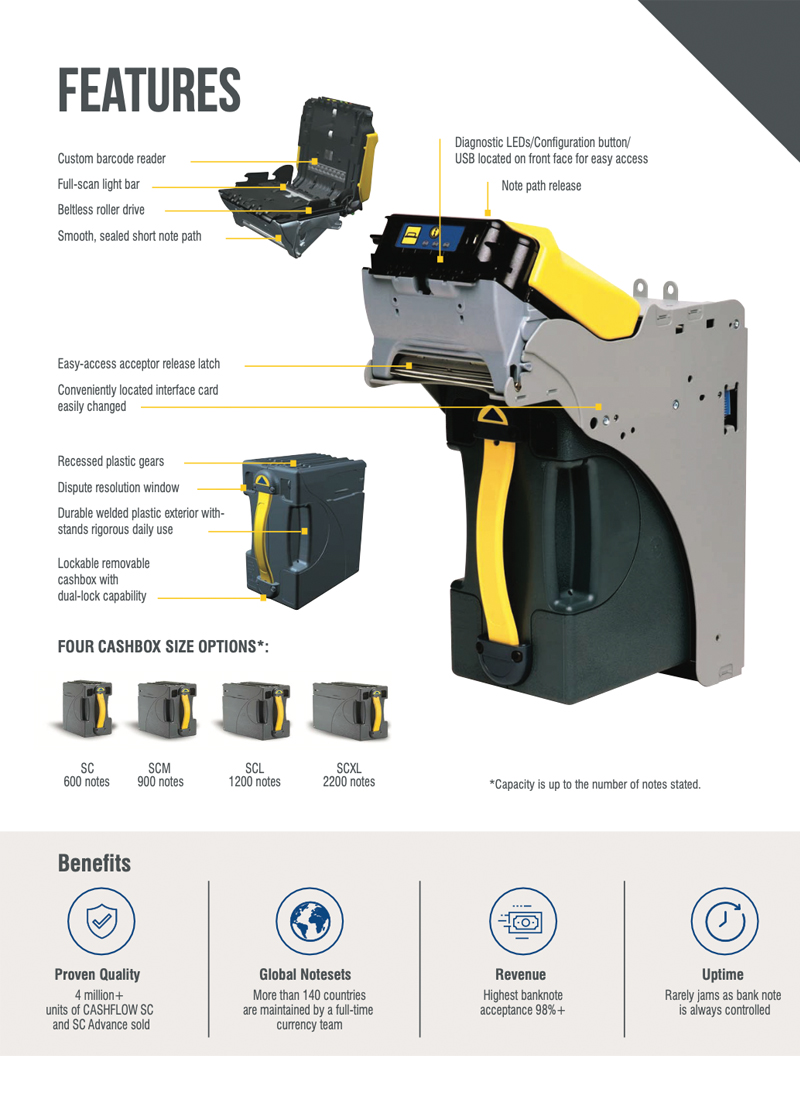 FEATURES

Custom barcode reader

Full-scan light bar

Beltless roller drive

Smooth, sealed short note path

Diagnostic LEDs/Configuration button/ USB located on front face for easy access

Note path release

Easy-access acceptor release latch

Conveniently located interface card easily changed

Recessed plastic gears

Dispute resolution window

Durable welded plastic exterior withstands rigorous daily use

Lockable removable cashbox with dual-lock capability

FOUR CASHBOX SIZE OPTIONS*:

SC
600 notes

SCM
900 notes

SCL
1200 notes

SCXL
2200 notes

*Capacity is up to the number of notes stated.

Benefits

Proven Quality
4 million+ units of CASHFLOW SC and SC Advance sold

Global Notesets
More than 140 countries are maintained by a full-time currency team

Revenue
Highest banknote acceptance 98%+

Uptime
Rarely jams as bank note is always controlled